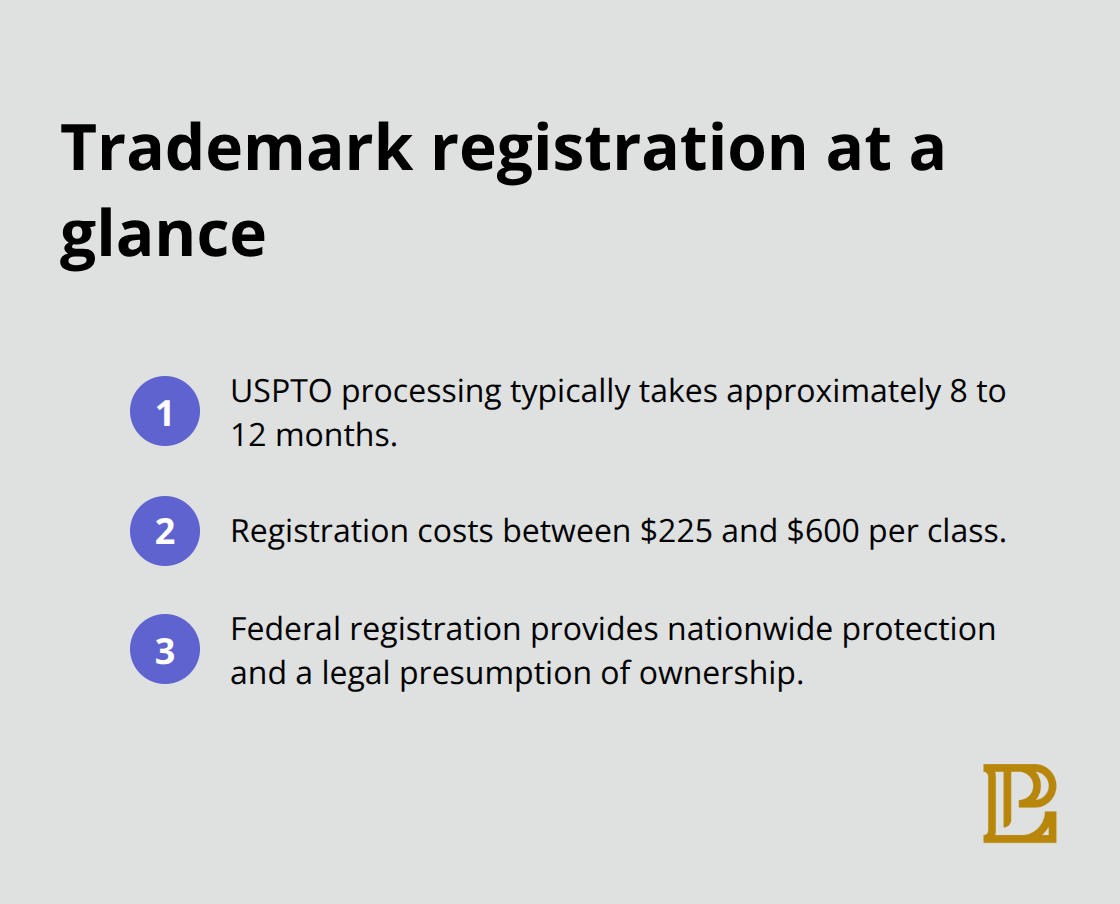 Trademark registration at a glance

1 USPTO processing typically takes approximately 8 to 12 months.

2 Registration costs between \$225 and \$600 per class.

3 Federal registration provides nationwide protection and a legal presumption of ownership.

PL