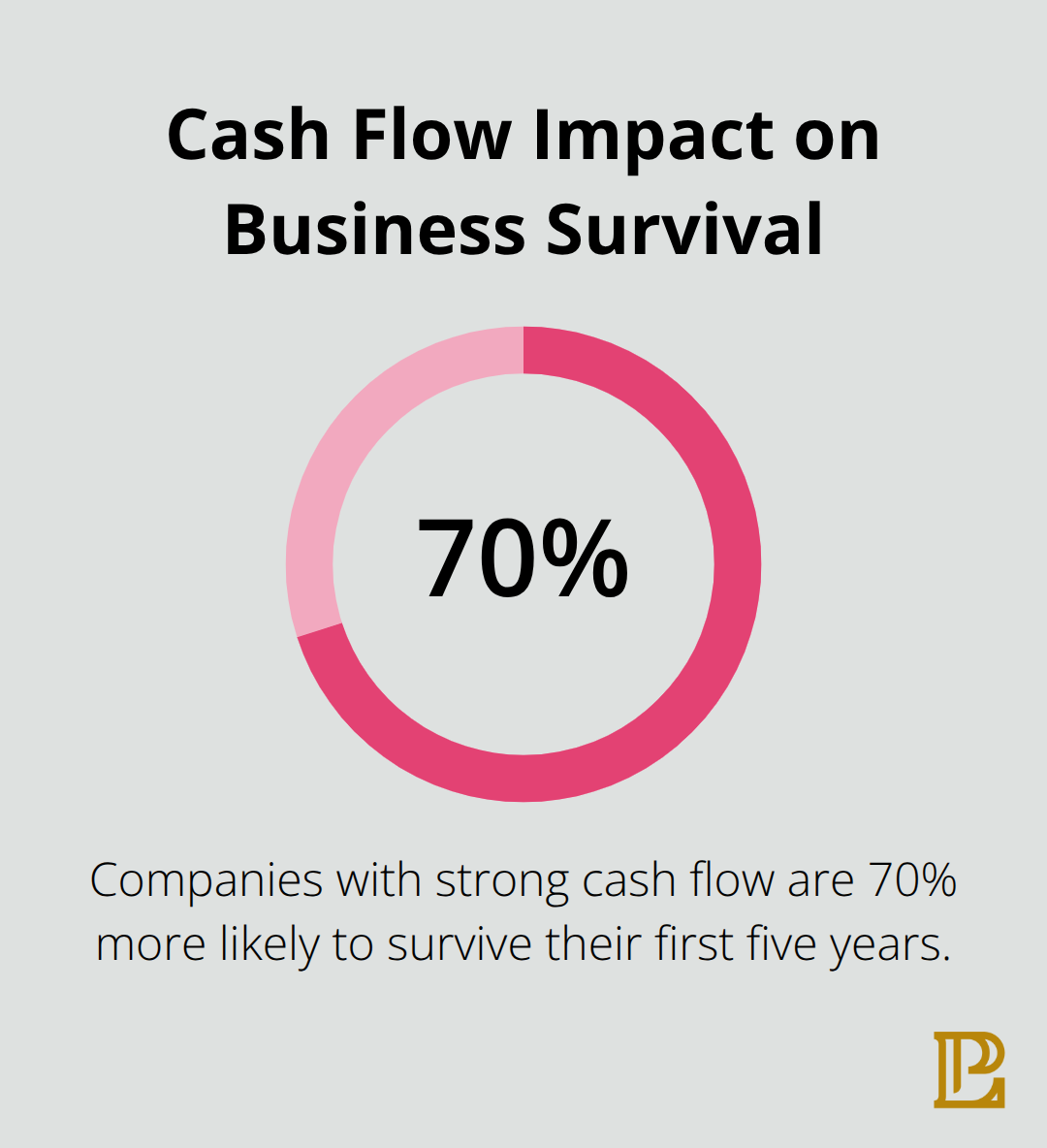 Cash Flow Impact on Business Survival

70%

Companies with strong cash flow are 70% more likely to survive their first five years.