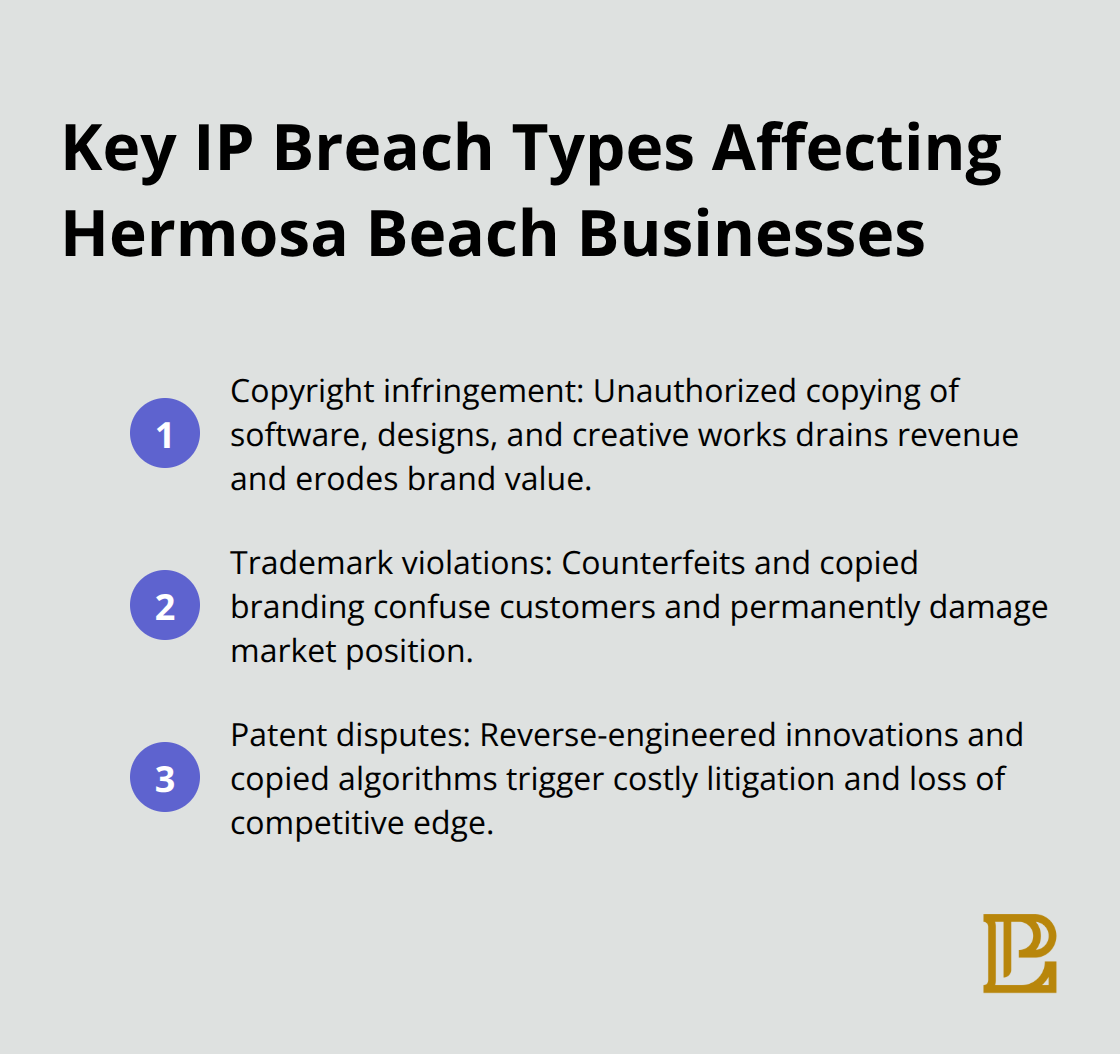 Key IP Breach Types Affecting Hermosa Beach Businesses

1 Copyright infringement: Unauthorized copying of software, designs, and creative works drains revenue and erodes brand value.

2 Trademark violations: Counterfeits and copied branding confuse customers and permanently damage market position.

3 Patent disputes: Reverse-engineered innovations and copied algorithms trigger costly litigation and loss of competitive edge.

PL