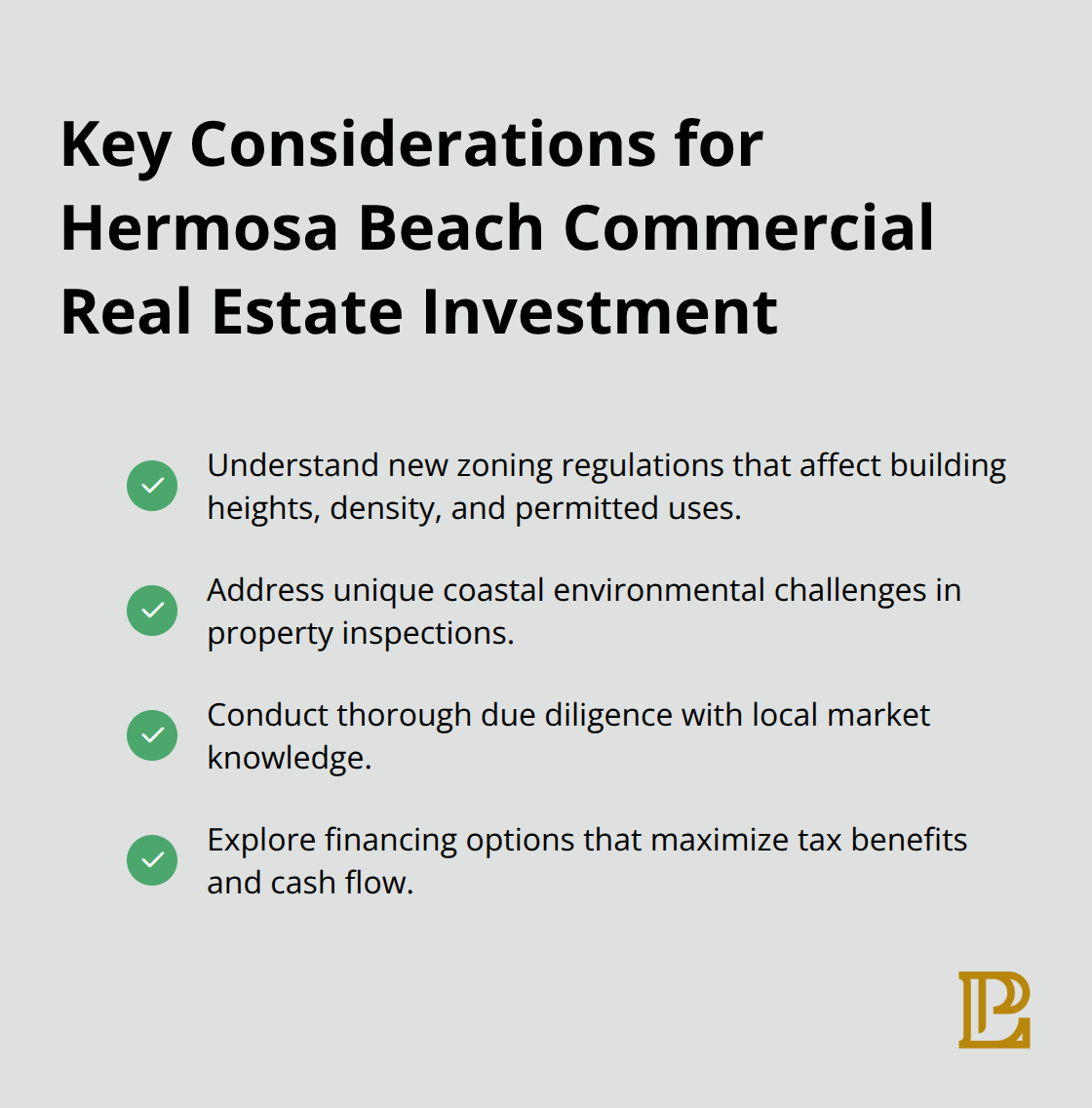 Key Considerations for Hermosa Beach Commercial Real Estate Investment

Understand new zoning regulations that affect building heights, density, and permitted uses.

Address unique coastal environmental challenges in property inspections.

Conduct thorough due diligence with local market knowledge.

Explore financing options that maximize tax benefits and cash flow.

PL