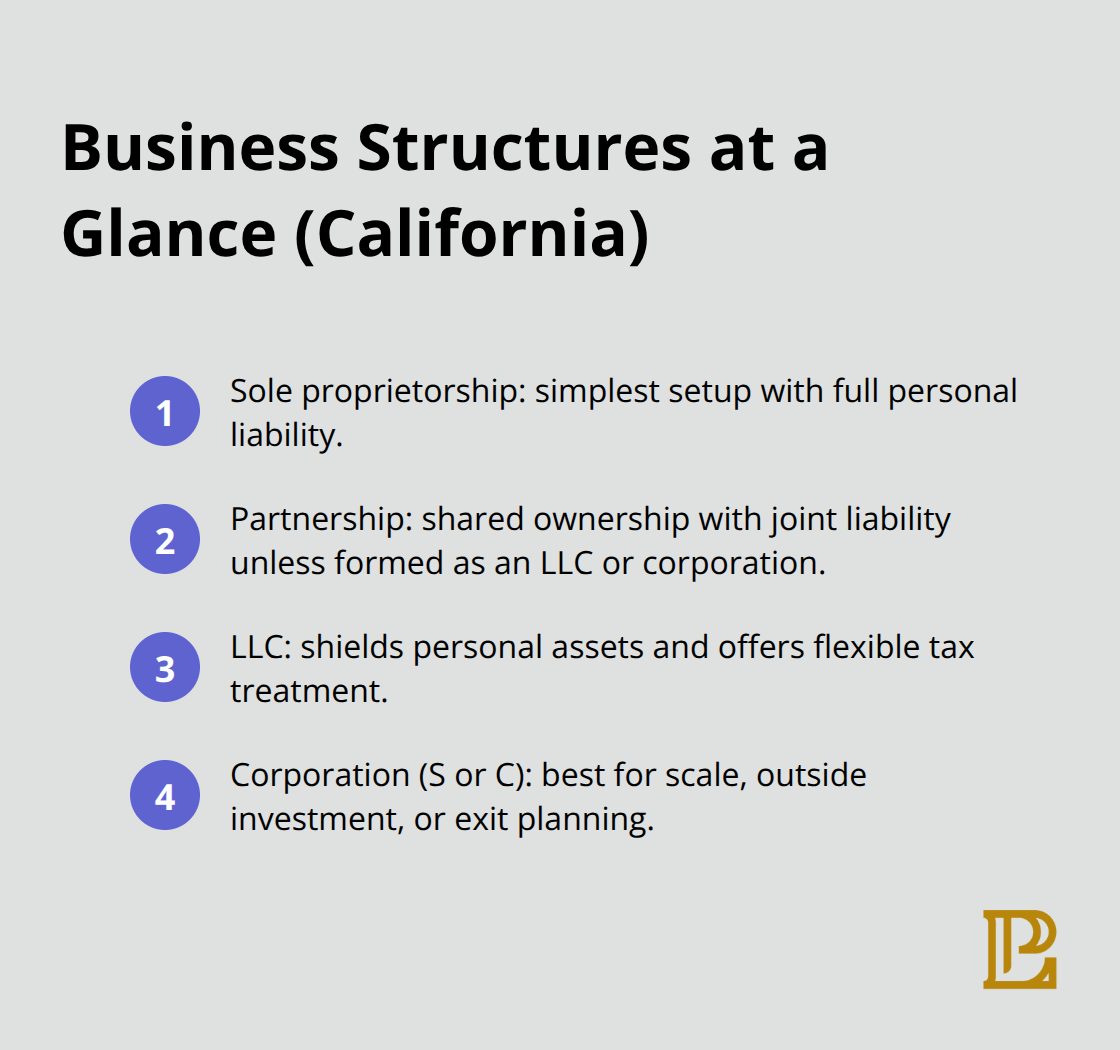 Business Structures at a Glance (California)

1 Sole proprietorship: simplest setup with full personal liability.

2 Partnership: shared ownership with joint liability unless formed as an LLC or corporation.

3 LLC: shields personal assets and offers flexible tax treatment.

4 Corporation (S or C): best for scale, outside investment, or exit planning.

PL