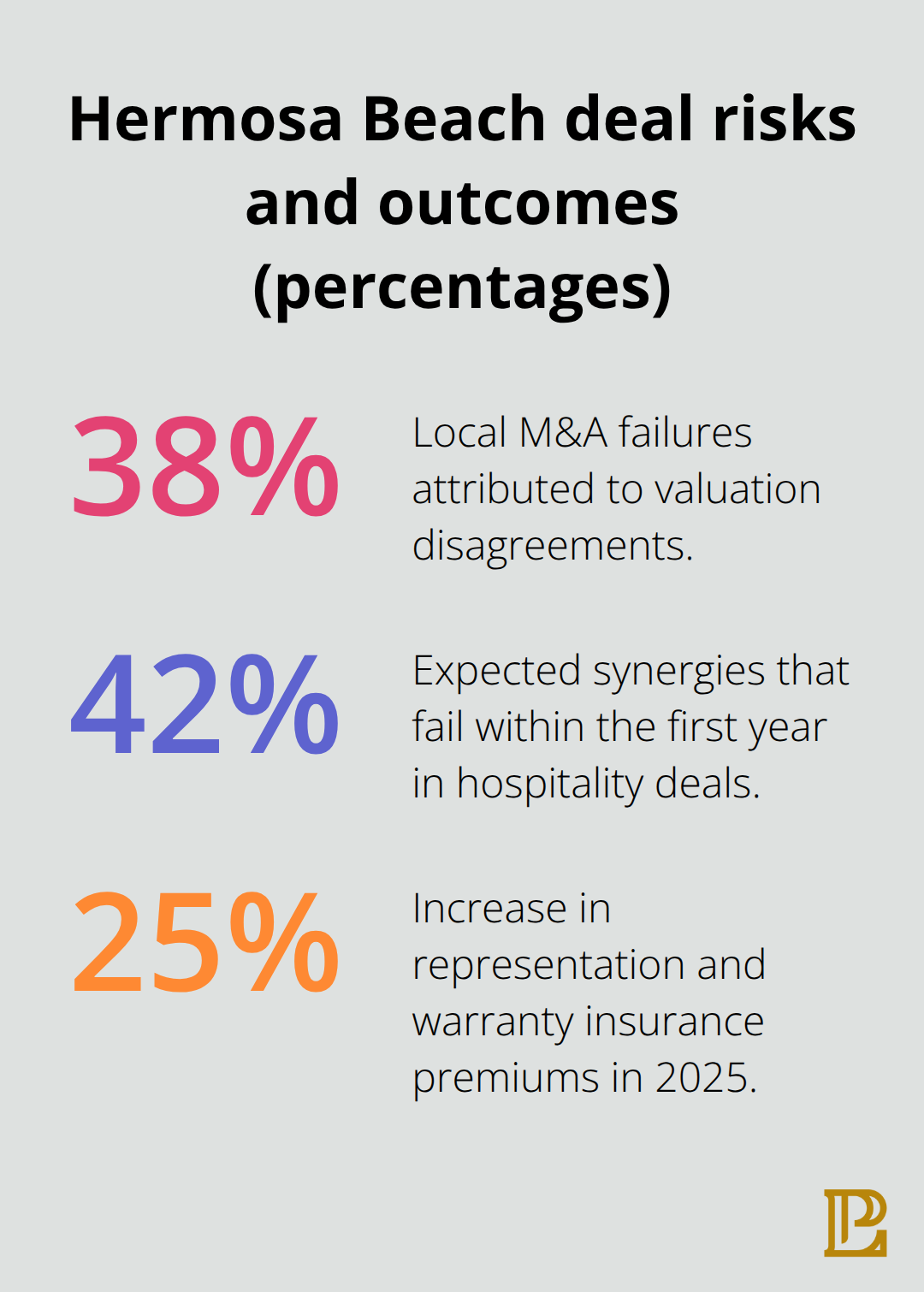 Hermosa Beach deal risks and outcomes (percentages)

38%

Local M&A failures attributed to valuation disagreements.

42%

Expected synergies that fail within the first year in hospitality deals.

25%

Increase in representation and warranty insurance premiums in 2025.