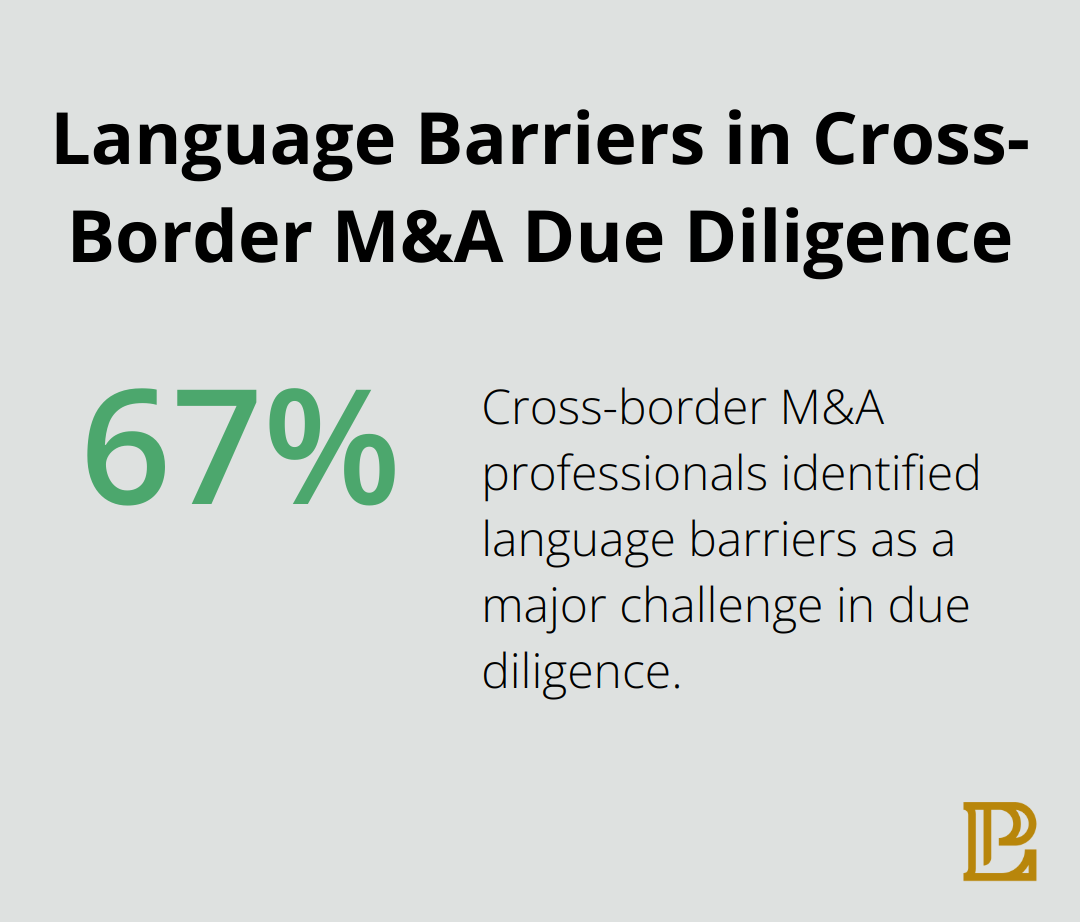 Language Barriers in Cross-Border M&A Due Diligence

67%

Cross-border M&A professionals identified language barriers as a major challenge in due diligence.