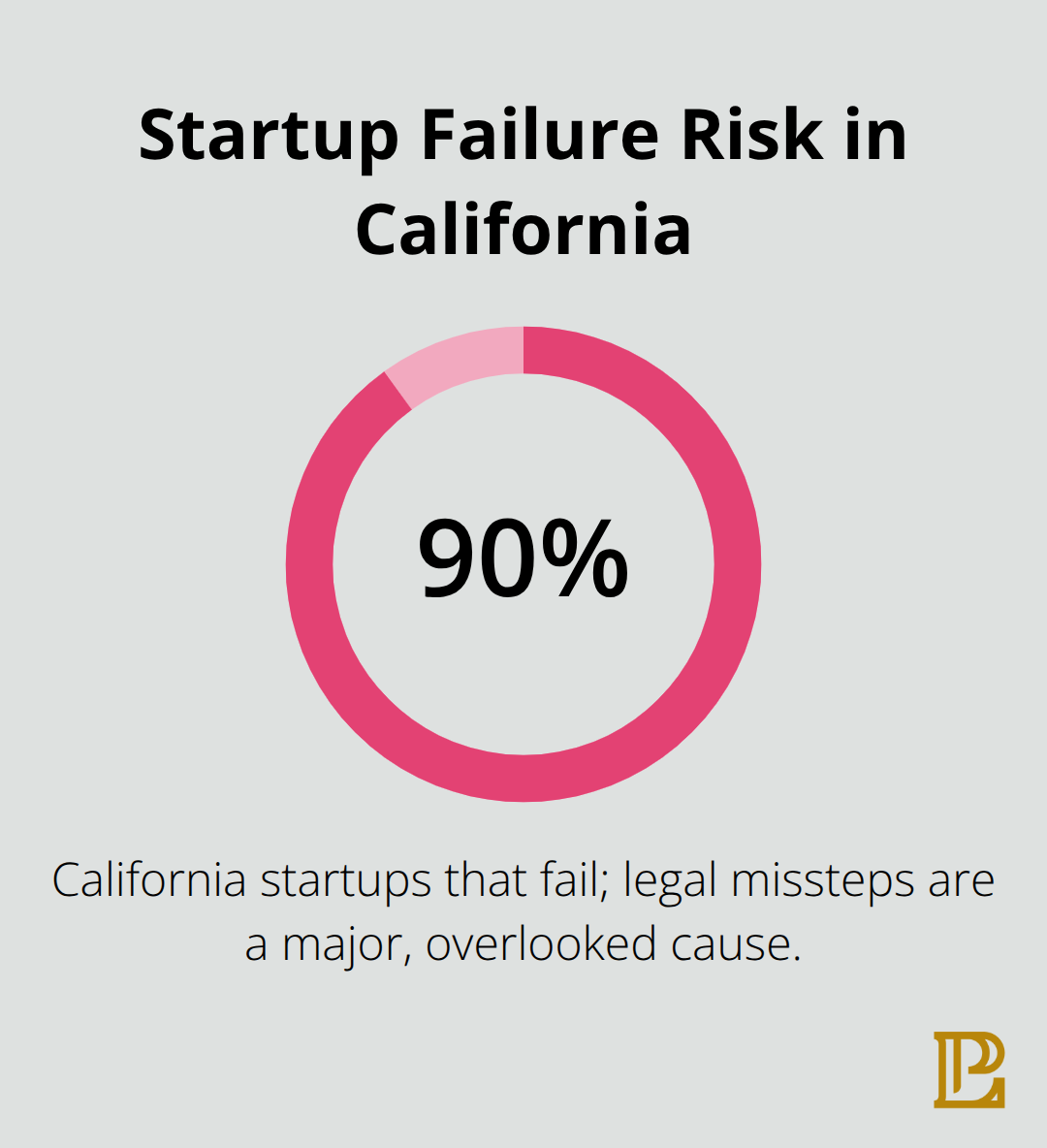 Startup Failure Risk in California

90%

California startups that fail; legal missteps are a major, overlooked cause.