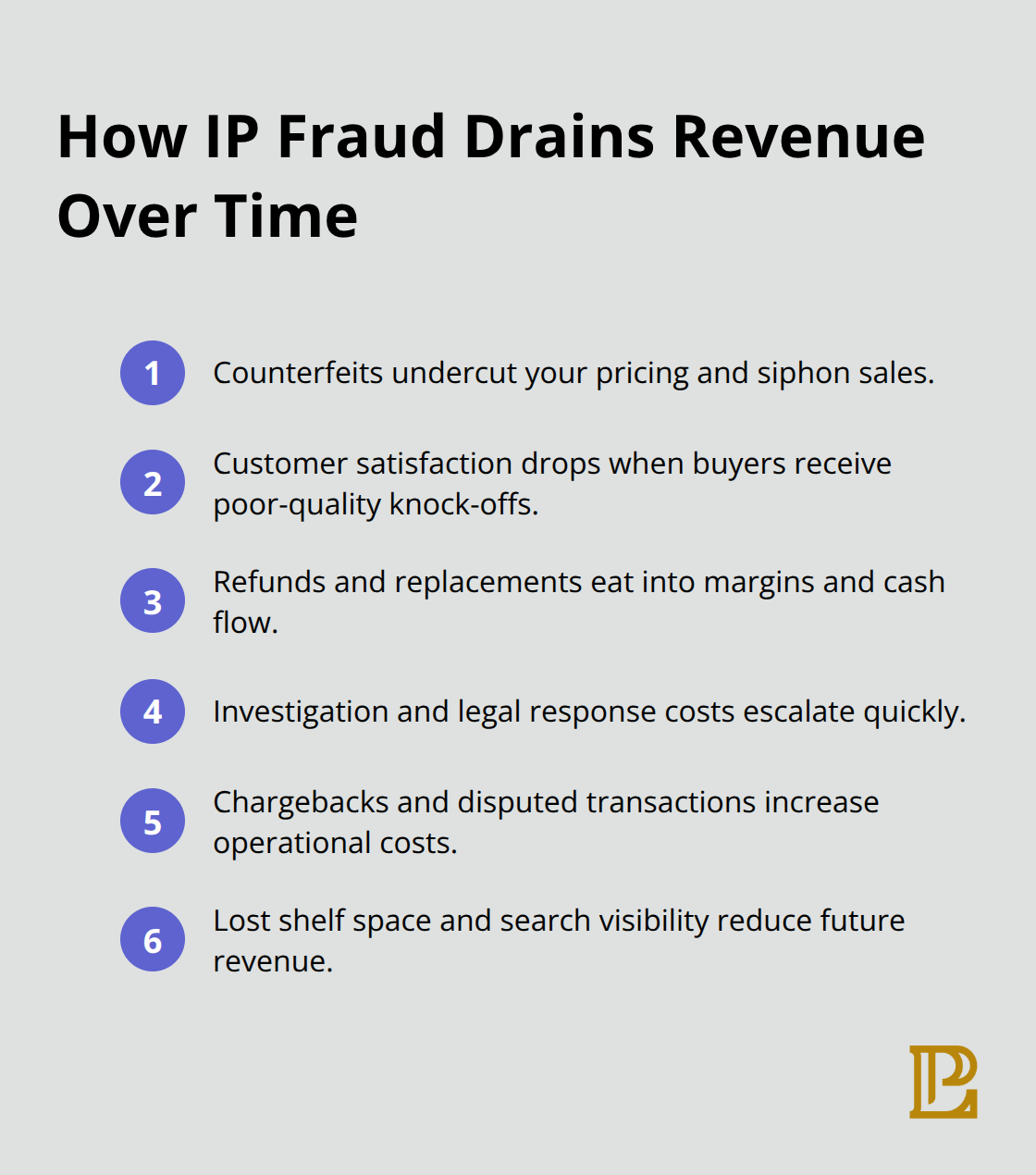 How IP Fraud Drains Revenue Over Time

1 Counterfeits undercut your pricing and siphon sales.

2 Customer satisfaction drops when buyers receive poor-quality knock-offs.

3 Refunds and replacements eat into margins and cash flow.

4 Investigation and legal response costs escalate quickly.

5 Chargebacks and disputed transactions increase operational costs.

6 Lost shelf space and search visibility reduce future revenue.

PL