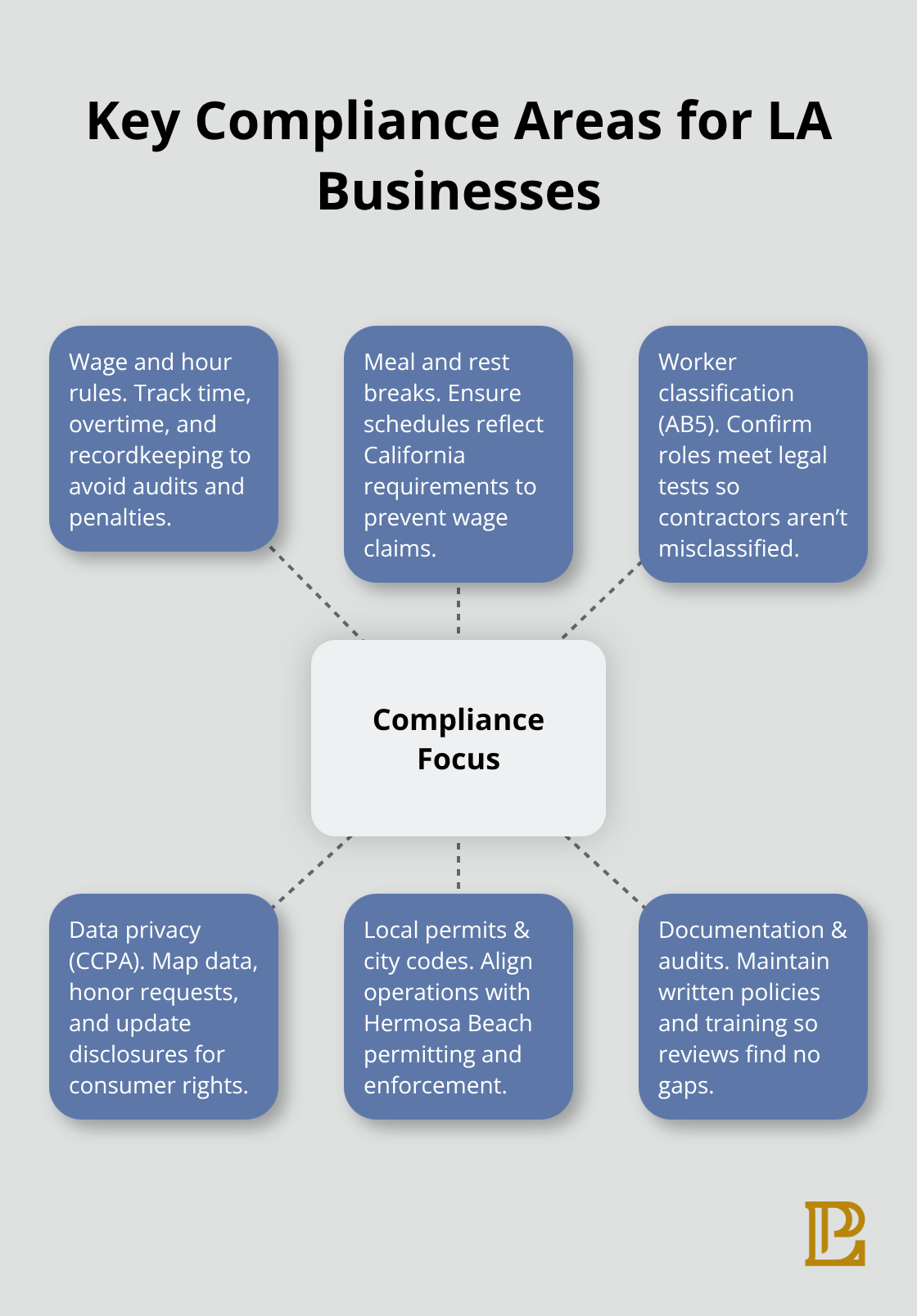 Key Compliance Areas for LA Businesses

Wage and hour rules. Track time, overtime, and recordkeeping to avoid audits and penalties.

Meal and rest breaks. Ensure schedules reflect California requirements to prevent wage claims.

Worker classification (AB5). Confirm roles meet legal tests so contractors aren't misclassified.

Compliance Focus

Data privacy (CCPA). Map data, honor requests, and update disclosures for consumer rights.

Local permits & city codes. Align operations with Hermosa Beach permitting and enforcement.

Documentation & audits. Maintain written policies and training so reviews find no gaps.